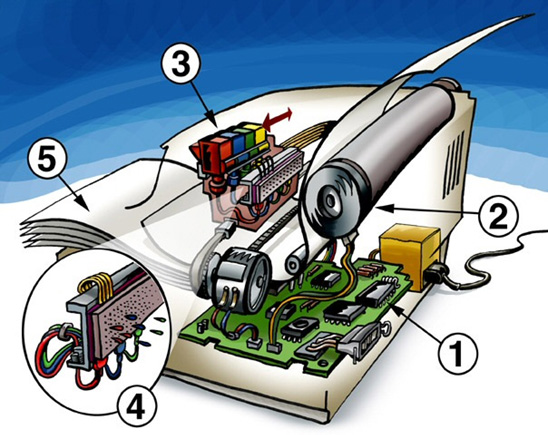 3
5
2
1
4