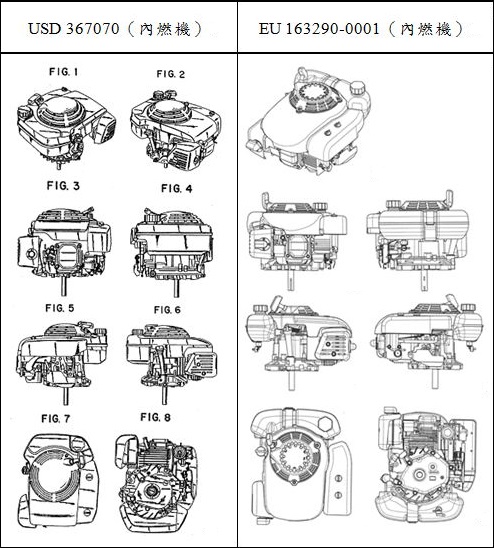 | USD 367070（內燃機） | EU 163290-0001（內燃機） |
|---|---|
| FIG. 1 FIG. 2 FIG. 3 FIG. 4 FIG. 5 FIG. 6 FIG. 7 FIG. 8 | |