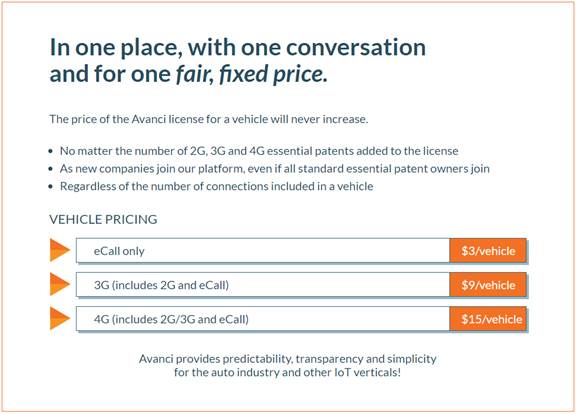 In one place, with one conversation and for one fair, fixed price.

The price of the Avanci license for a vehicle will never increase.

• No matter the number of 2G, 3G and 4G essential patents added to the license
• As new companies join our platform, even if all standard essential patent owners join
• Regardless of the number of connections included in a vehicle

VEHICLE PRICING

eCall only
$3/vehicle

3G (includes 2G and eCall)
$9/vehicle

4G (includes 2G/3G and eCall)
$15/vehicle

Avanci provides predictability, transparency and simplicity for the auto industry and other IoT verticals!