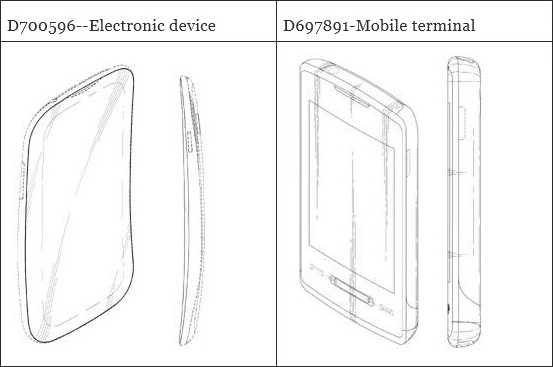 | D700596--Electronic device | D697891-Mobile terminal |
|---|---|
| | |