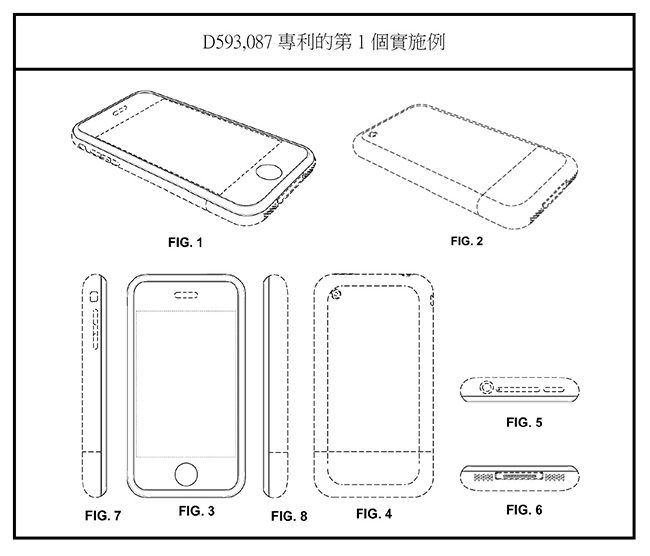 D593,087 專利的第 1 個實施例

FIG. 1

FIG. 2

FIG. 7

FIG. 3

FIG. 8

FIG. 4

FIG. 5

FIG. 6