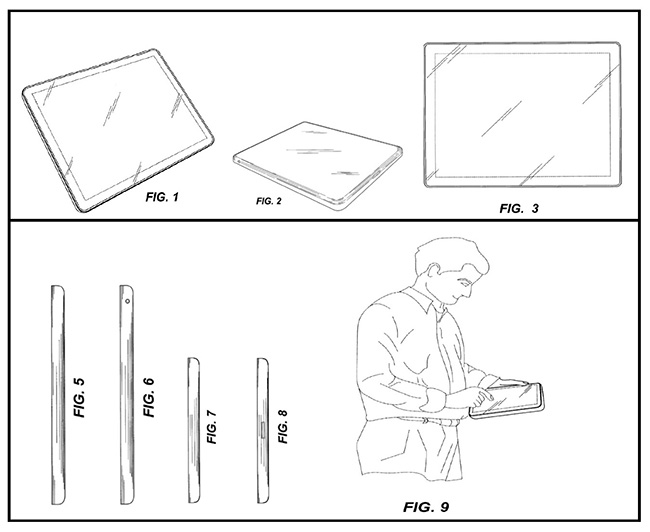 FIG. 1

FIG. 2

FIG. 3

FIG. 5

FIG. 6

FIG. 7

FIG. 8

FIG. 9