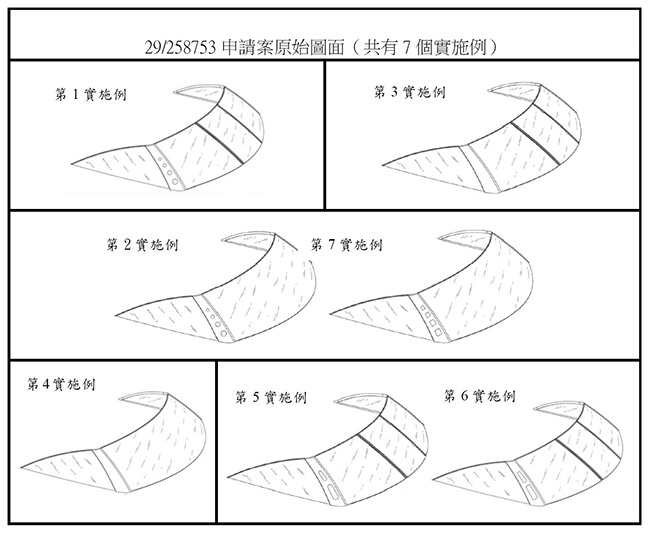 29/258753 申請案原始圖面（共有 7 個實施例）

第 1 實施例

第 3 實施例

第 2 實施例

第 7 實施例

第 4 實施例

第 5 實施例

第 6 實施例