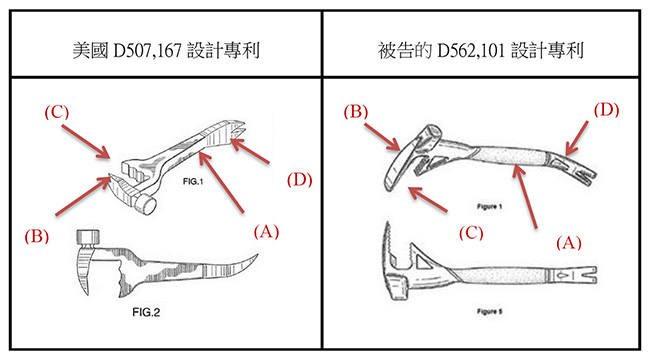 | 美國 D507,167 設計專利 | 被告的 D562,101 設計專利 |
|---|---|
| (C) (D) FIG.1 (B) (A) FIG.2 | (B) (D) Figure 1 (C) (A) Figure 5 |