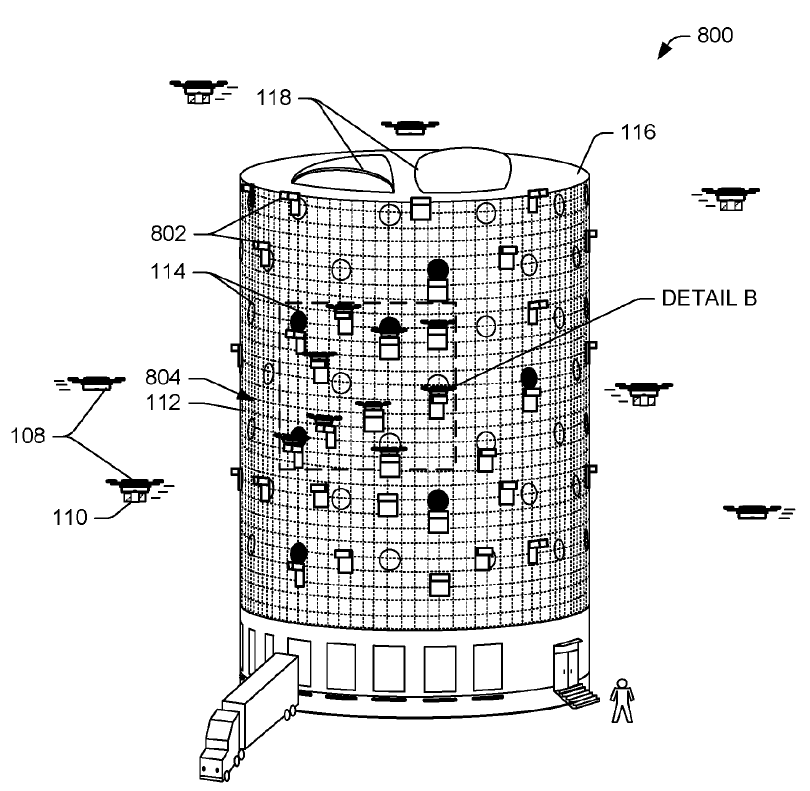 800

118

116

802

114

DETAIL B

804

112

108

110