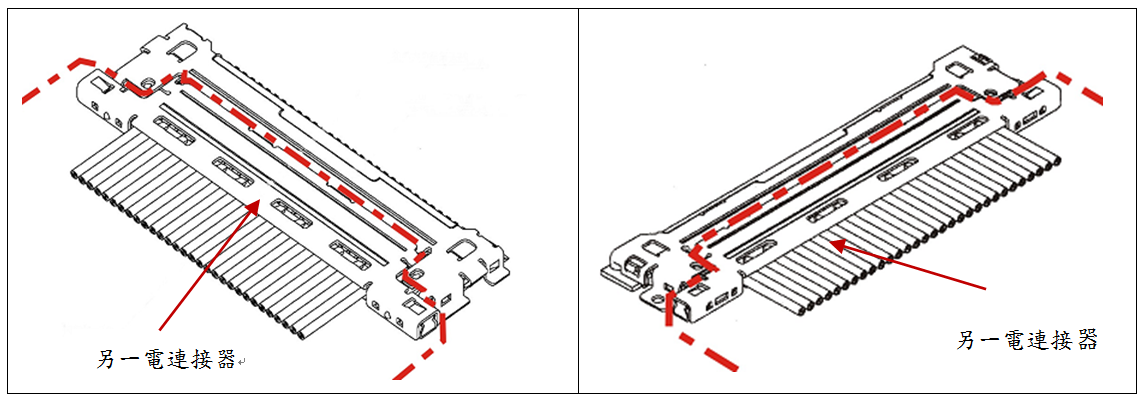 另一電連接器

另一電連接器