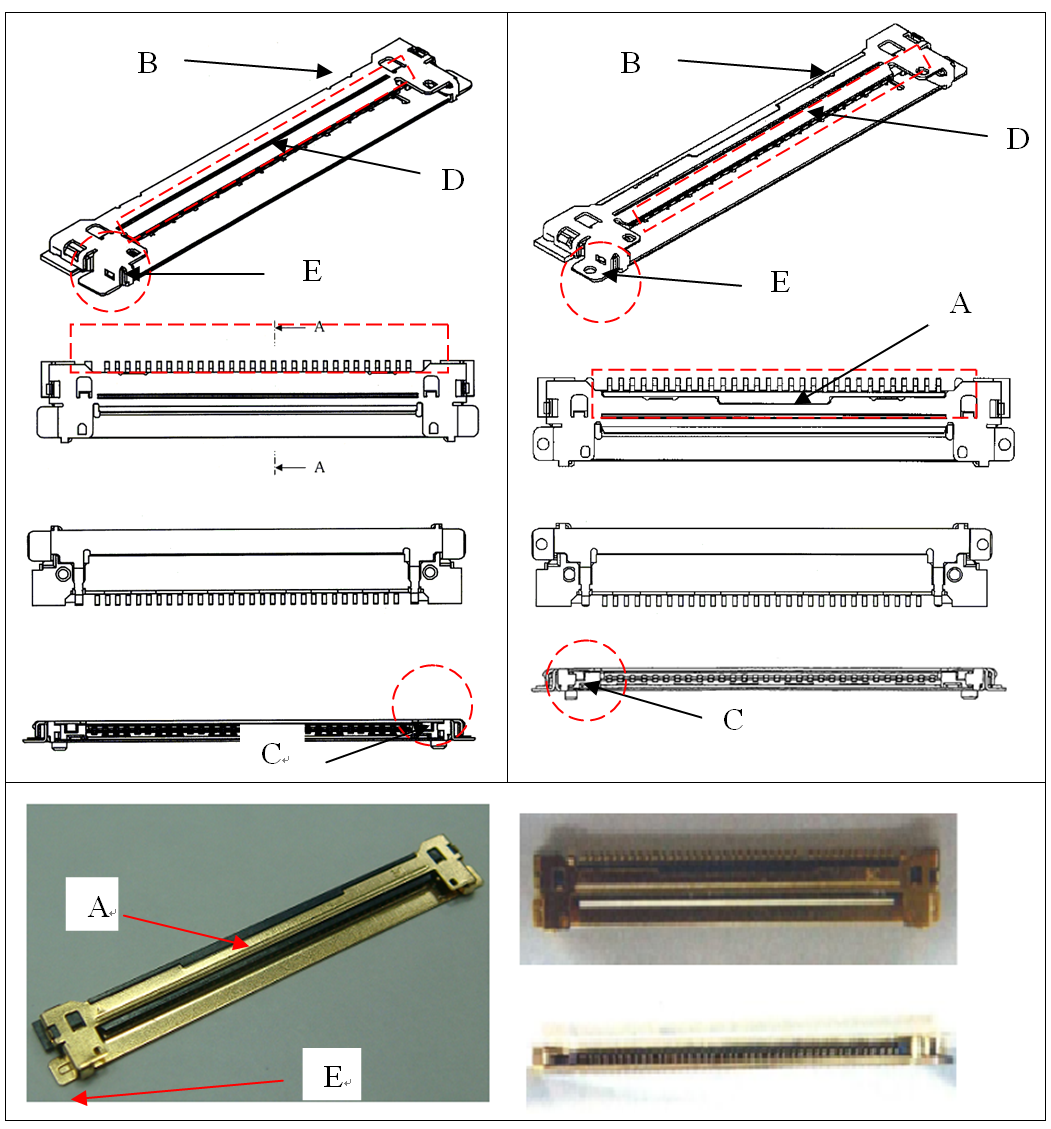 B
D
E
A
A

C

B
D
E
A

C

A
E